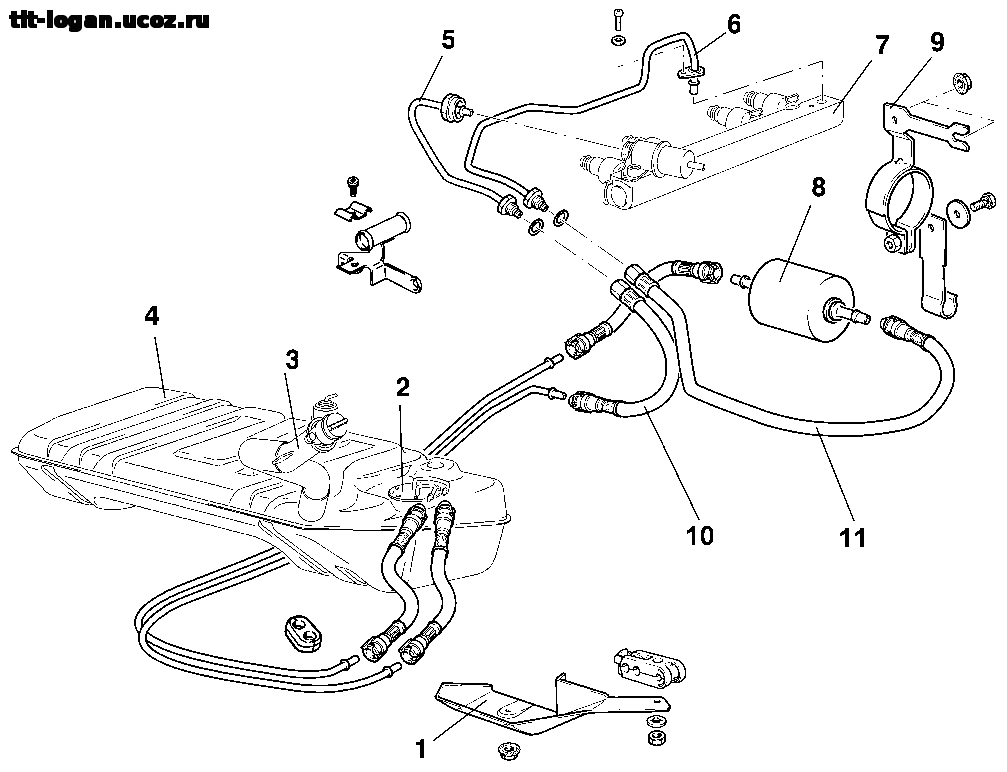 tlt-logan.ucoz.ru

5
6
7
9
8
4
3
2
10
11
1