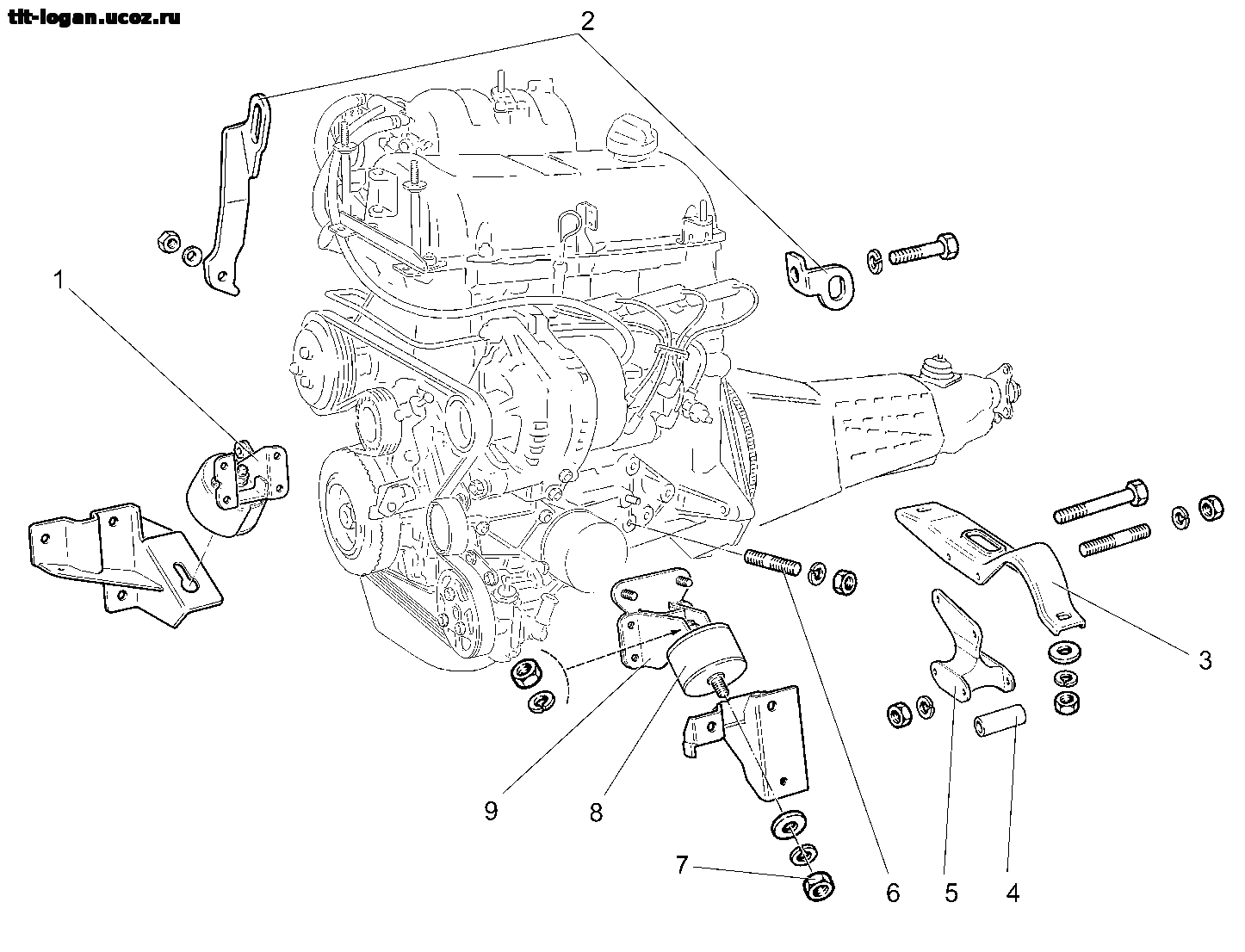 tlt-logan.ucoz.ru

2

1

3

9

8

7

6

5

4