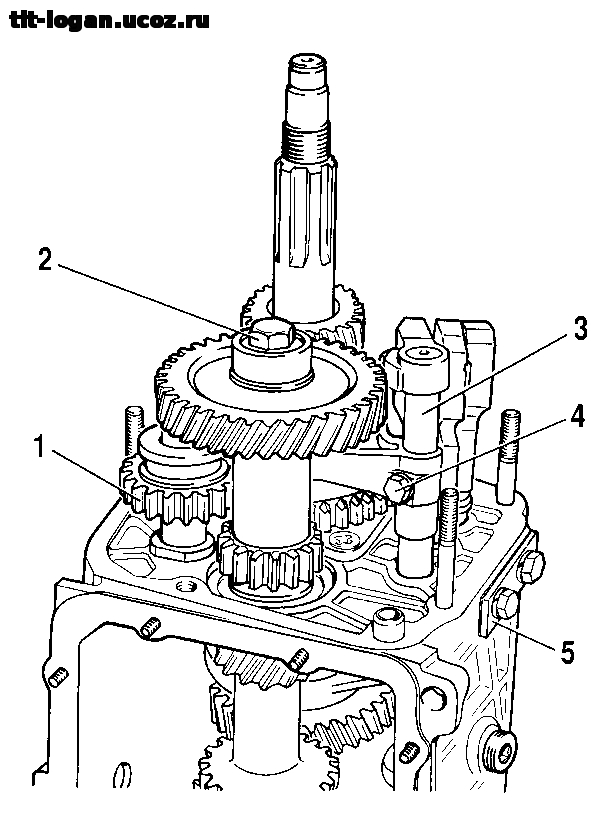 tlt-logan.ucoz.ru

2
3
4
1
5