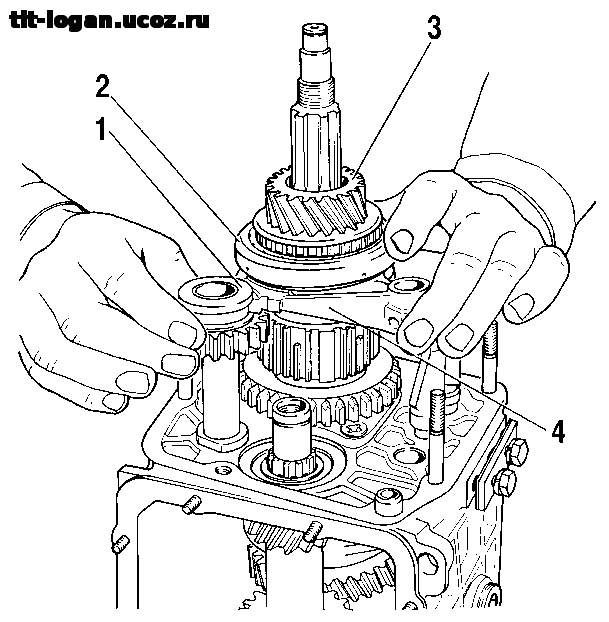 tlt-logan.ucoz.ru

3
2
1
4