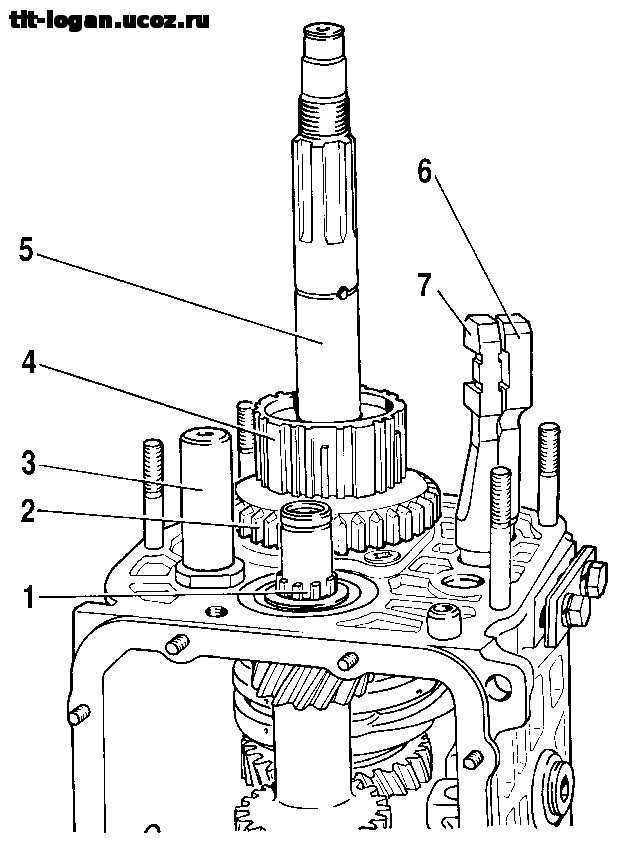 tlt-logan.ucoz.ru

6

5

7

4

3

2

1