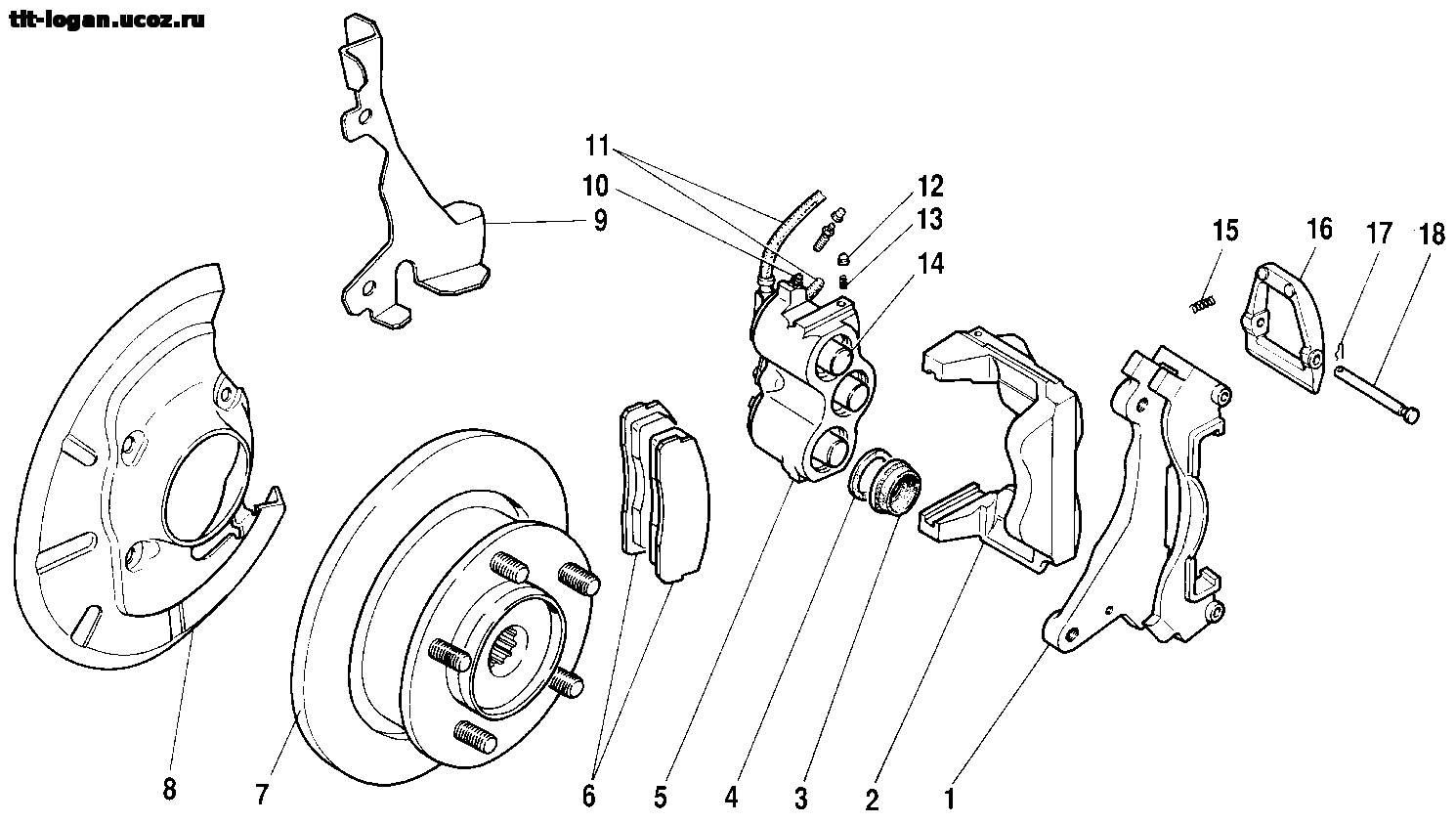 tlt-logan.ucoz.ru

11
10
9
12
13
14
15
16
17
18

8
7
6
5
4
3
2
1