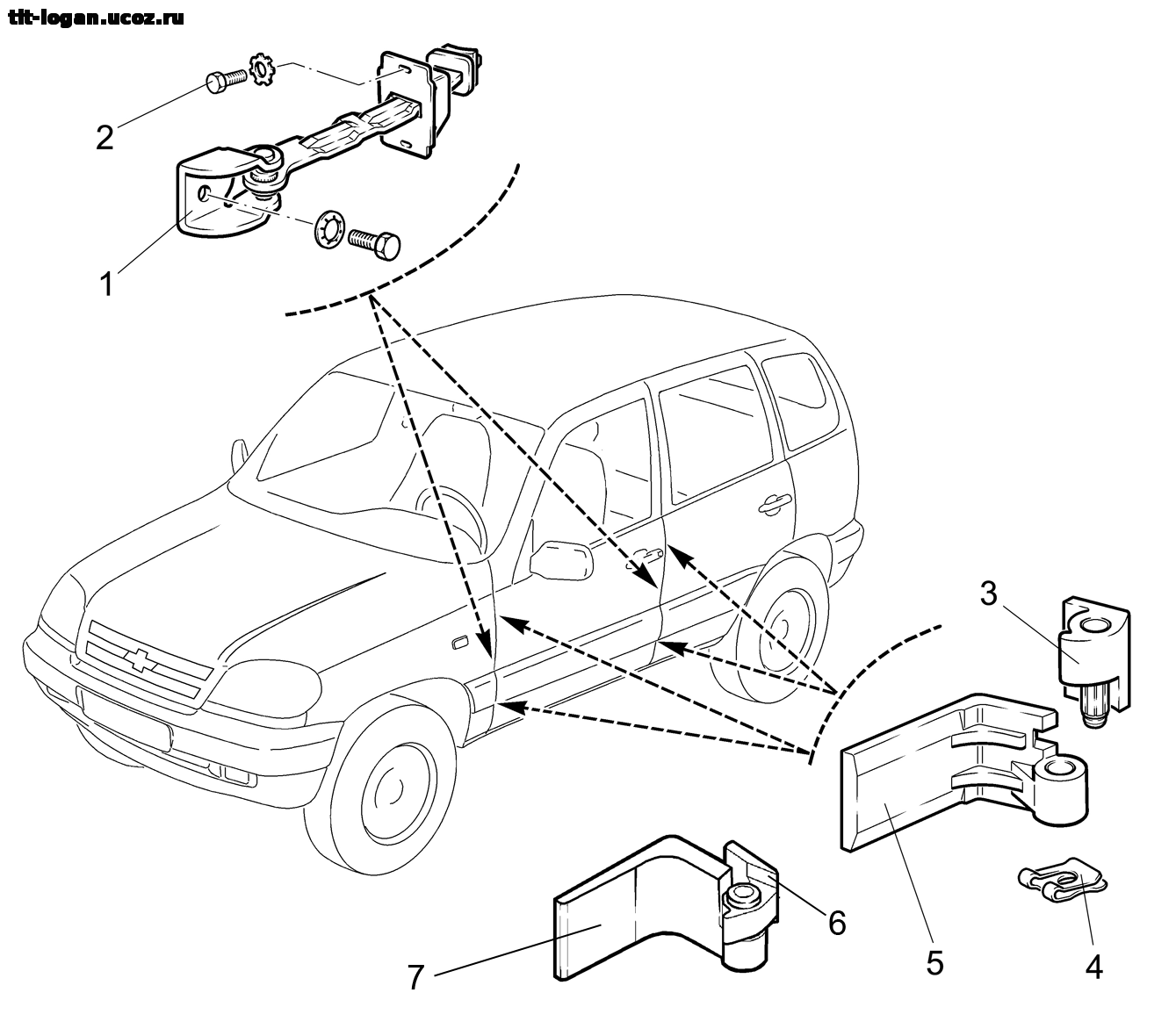 tlt-logan.ucoz.ru

2

1

3

6

7

5

4