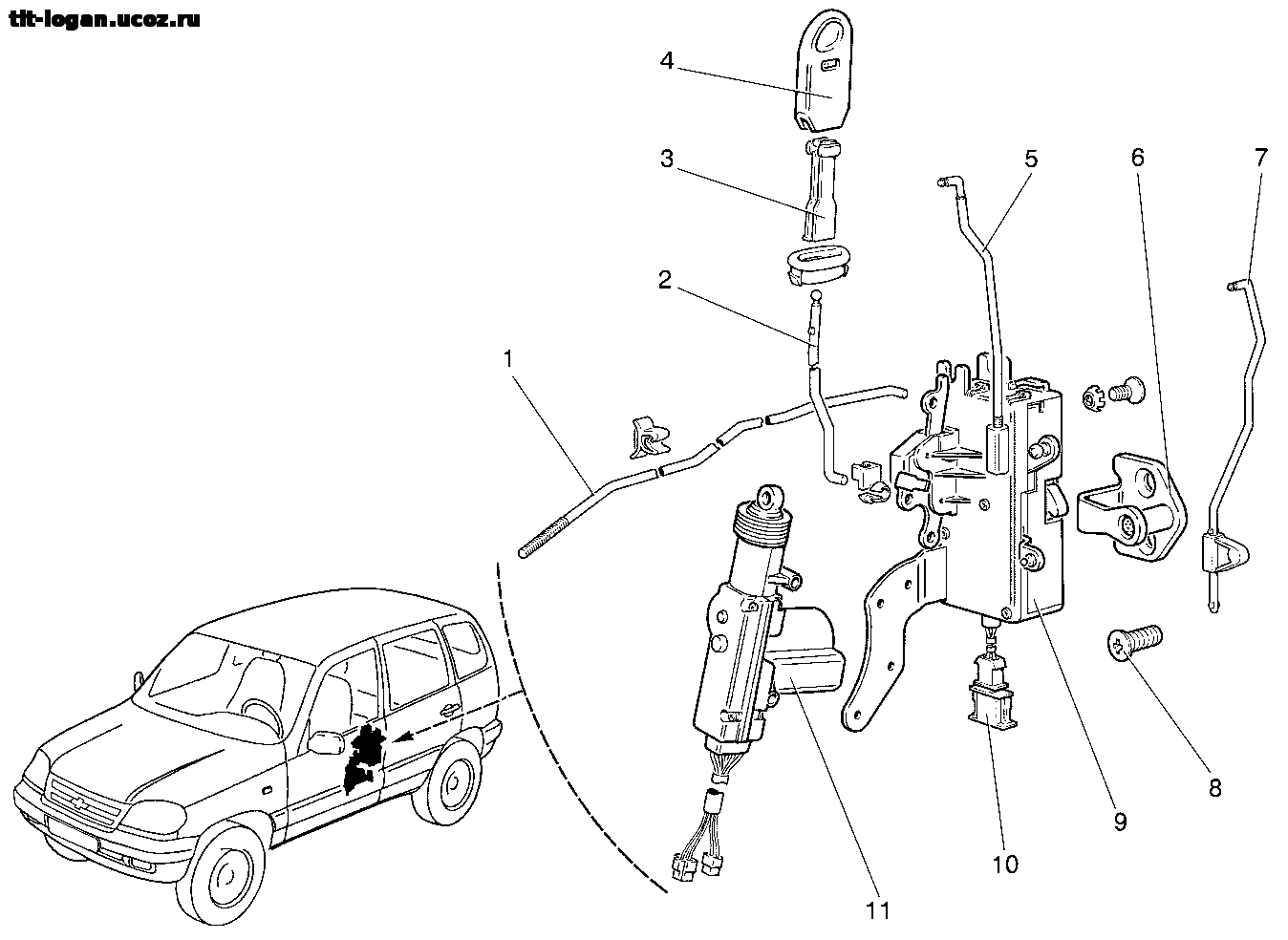 tlt-logan.ucoz.ru

4

3

5

6

7

2

1

8

9

10

11