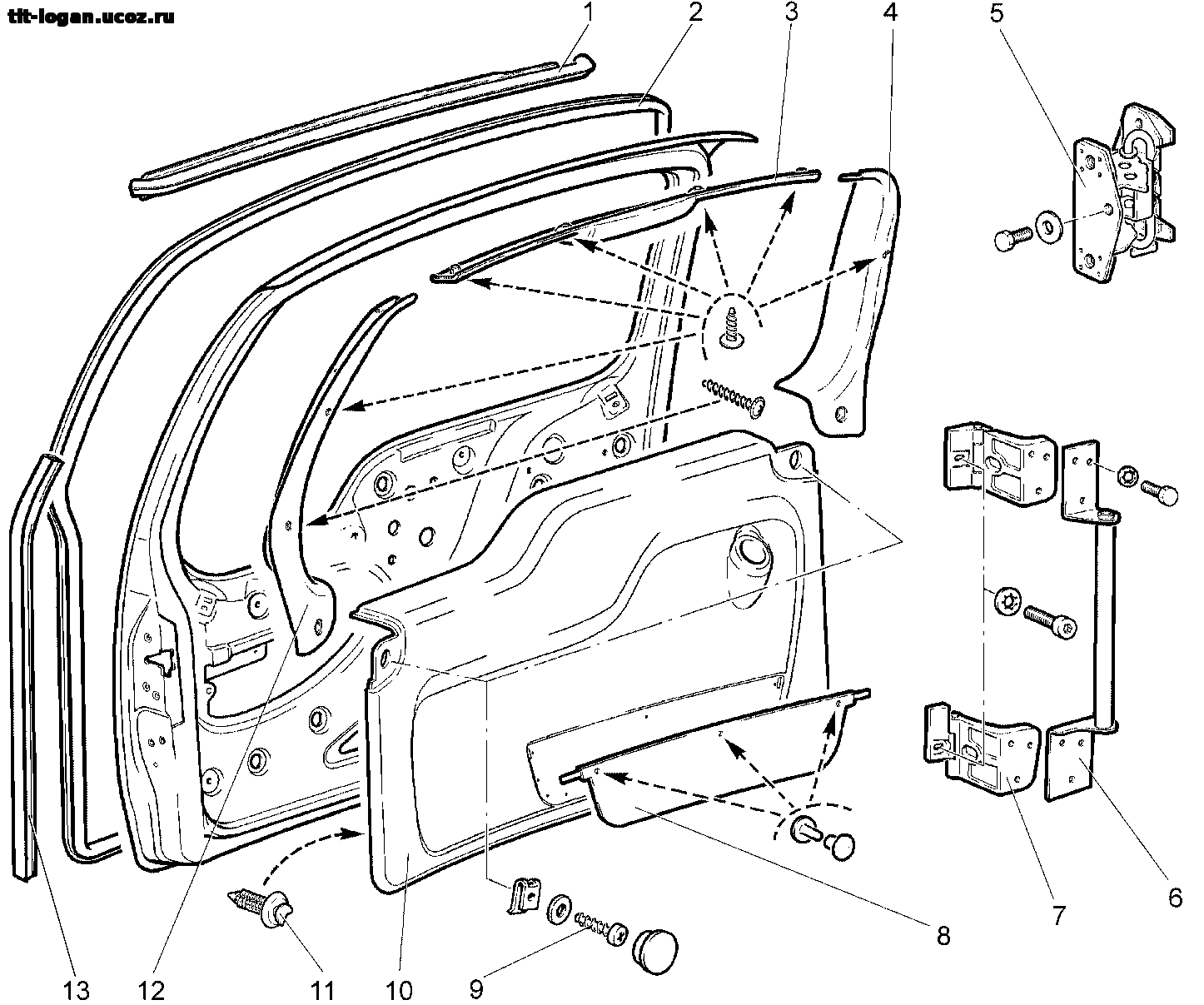 tlt-logan.ucoz.ru

1
2
3
4
5
6
7
8
9
10
11
12
13