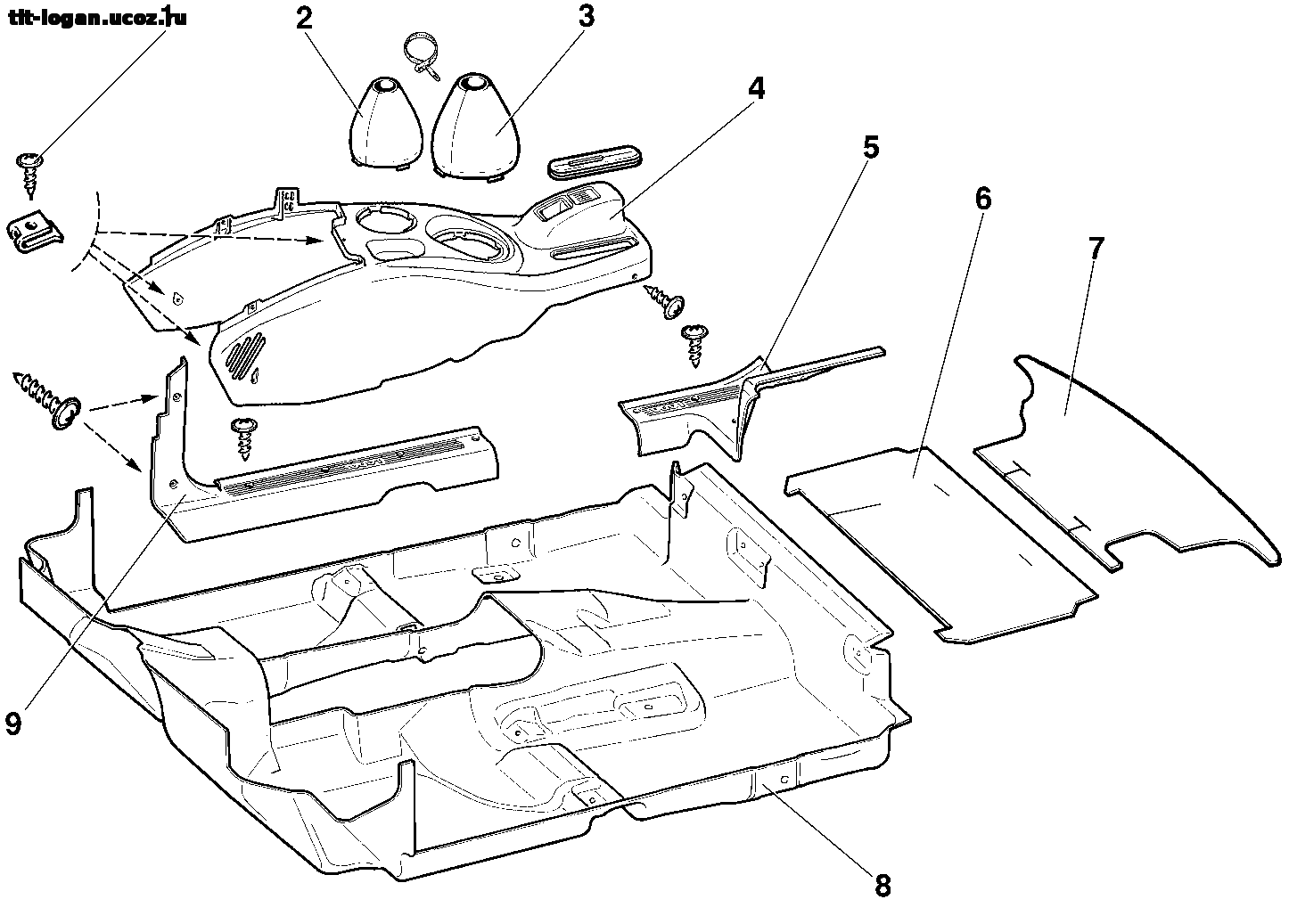 tlt-logan.ucoz.ru

1

2

3

4

5

6

7

9

8